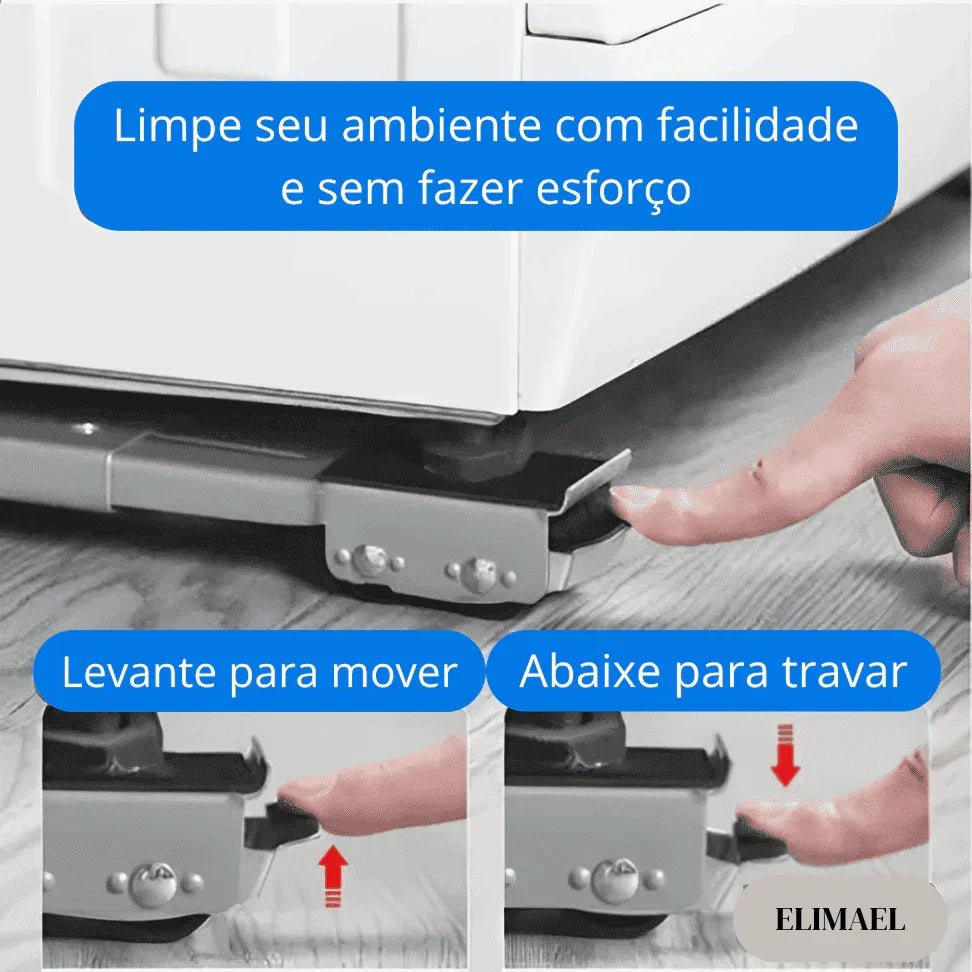 Limpe seu ambiente com facilidade e sem fazer esforço

Levante para mover

Abaixe para travar

ELIMAEL